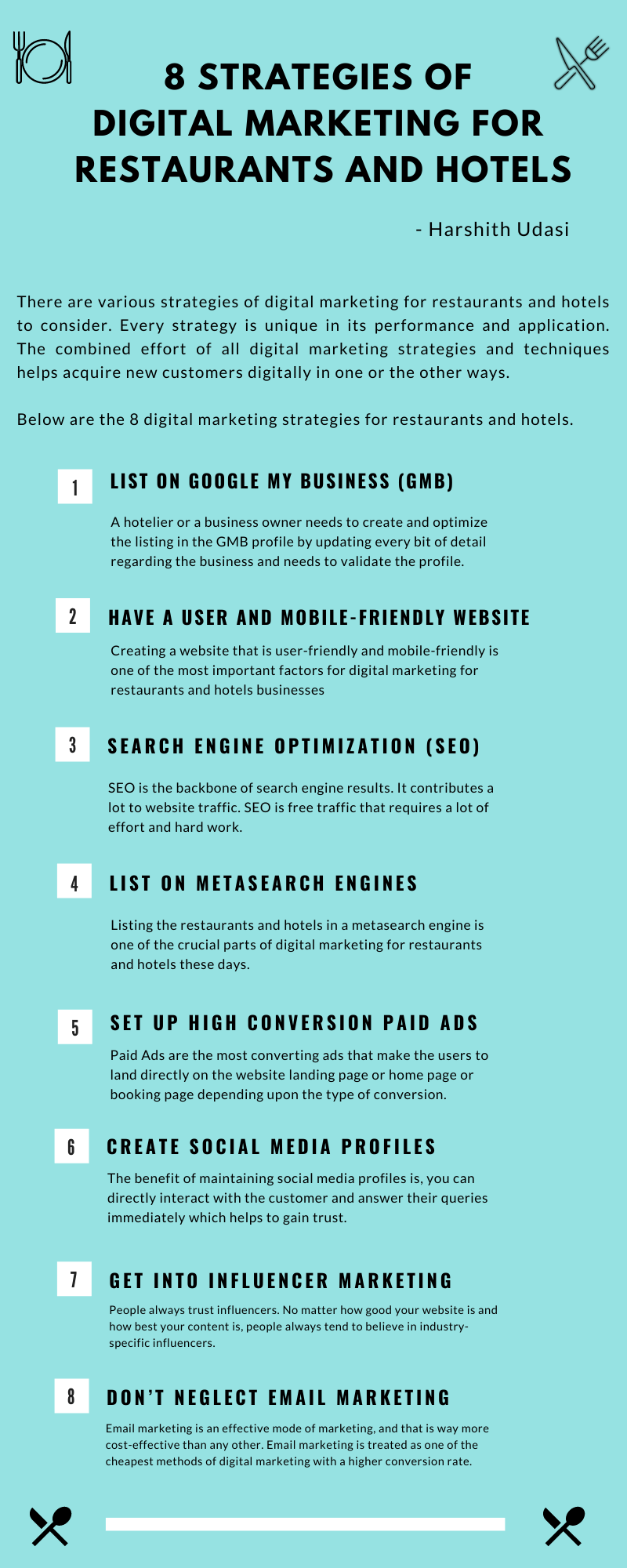 8 STRATEGIES OF DIGITAL MARKETING FOR RESTAURANTS AND HOTELS

- Harshith Udasi

There are various strategies of digital marketing for restaurants and hotels to consider. Every strategy is unique in its performance and application. The combined effort of all digital marketing strategies and techniques helps acquire new customers digitally in one or the other ways.

Below are the 8 digital marketing strategies for restaurants and hotels.

1 LIST ON GOOGLE MY BUSINESS (GMB)

A hotelier or a business owner needs to create and optimize the listing in the GMB profile by updating every bit of detail regarding the business and needs to validate the profile.

2 HAVE A USER AND MOBILE-FRIENDLY WEBSITE

Creating a website that is user-friendly and mobile-friendly is one of the most important factors for digital marketing for restaurants and hotels businesses

3 SEARCH ENGINE OPTIMIZATION (SEO)

SEO is the backbone of search engine results. It contributes a lot to website traffic. SEO is free traffic that requires a lot of effort and hard work.

4 LIST ON METASEARCH ENGINES

Listing the restaurants and hotels in a metasearch engine is one of the crucial parts of digital marketing for restaurants and hotels these days.

5 SET UP HIGH CONVERSION PAID ADS

Paid Ads are the most converting ads that make the users to land directly on the website landing page or home page or booking page depending upon the type of conversion.

6 CREATE SOCIAL MEDIA PROFILES

The benefit of maintaining social media profiles is, you can directly interact with the customer and answer their queries immediately which helps to gain trust.

7 GET INTO INFLUENCER MARKETING

People always trust influencers. No matter how good your website is and how best your content is, people always tend to believe in industry-specific influencers.

8 DON'T NEGLECT EMAIL MARKETING

Email marketing is an effective mode of marketing, and that is way more cost-effective than any other. Email marketing is treated as one of the cheapest methods of digital marketing with a higher conversion rate.